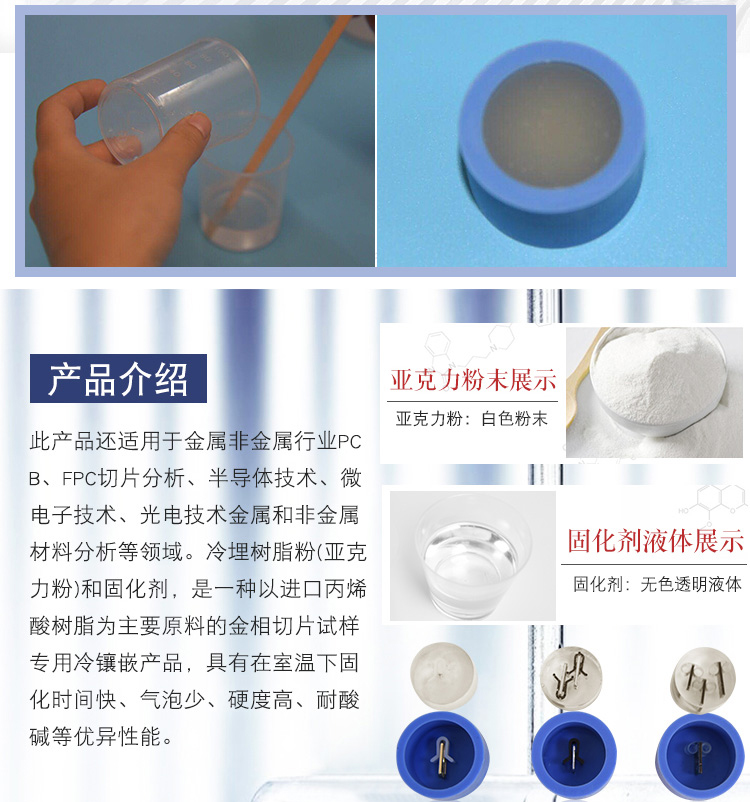 产品介绍

此产品还适用于金属非金属行业PCB、FPC切片分析、半导体技术、微电子技术、光电技术金属和非金属材料分析等领域。冷埋树脂粉(亚克力粉)和固化剂，是一种以进口丙烯酸树脂为主要原料的金相切片试样专用冷镶嵌产品，具有在室温下固化时间快、气泡少、硬度高、耐酸碱等优异性能。

亚克力粉末展示
亚克力粉：白色粉末

固化剂液体展示
固化剂：无色透明液体